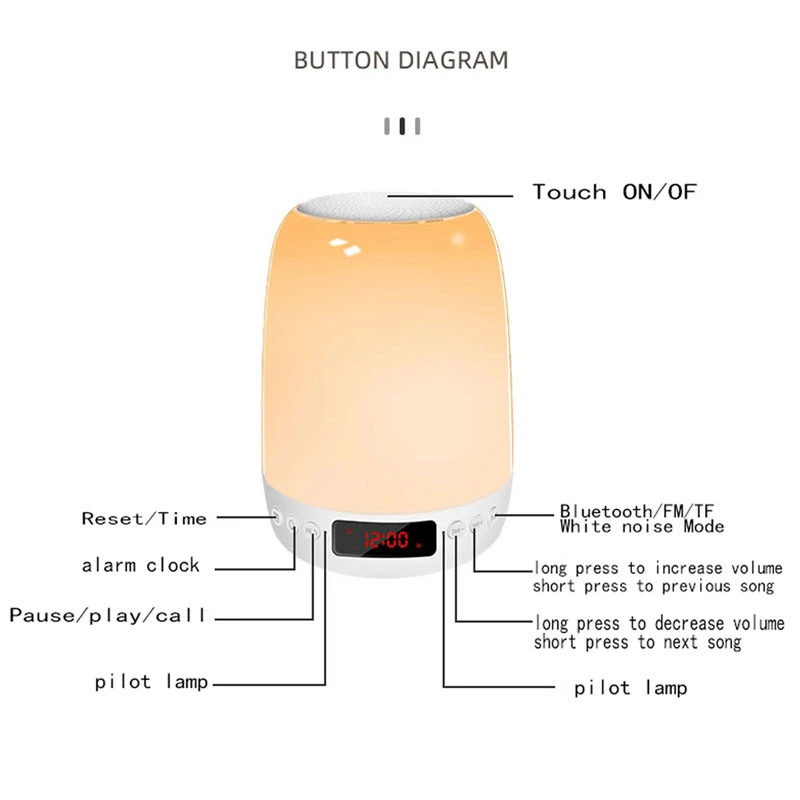 BUTTON DIAGRAM

Touch ON/OF

Reset/Time

alarm clock

Pause/play/call

pilot lamp

12:00

Bluetooth/FM/TF
White noise Mode

long press to increase volume
short press to previous song

long press to decrease volume
short press to next song

pilot lamp