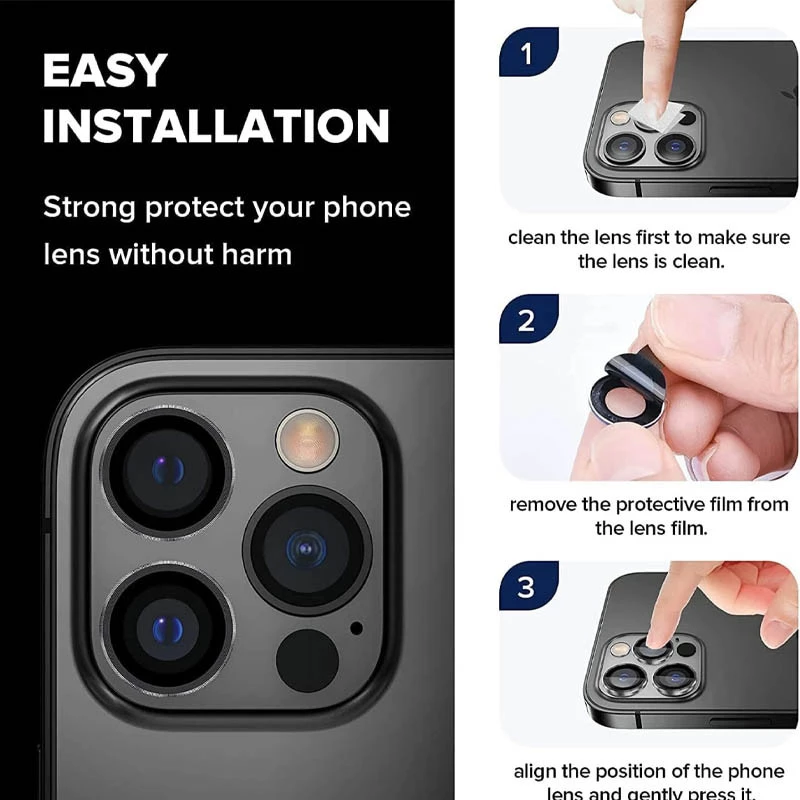 EASY INSTALLATION

Strong protect your phone lens without harm

1

clean the lens first to make sure the lens is clean.

2

remove the protective film from the lens film.

3

align the position of the phone lens and gently press it.