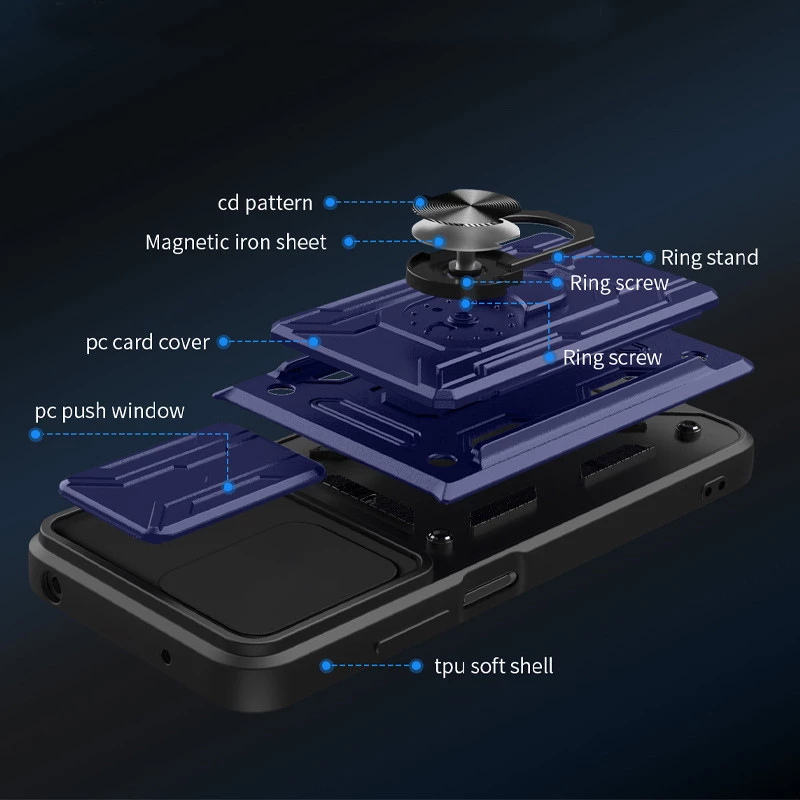 cd pattern

Magnetic iron sheet

Ring stand

Ring screw

pc card cover

Ring screw

pc push window

tpu soft shell