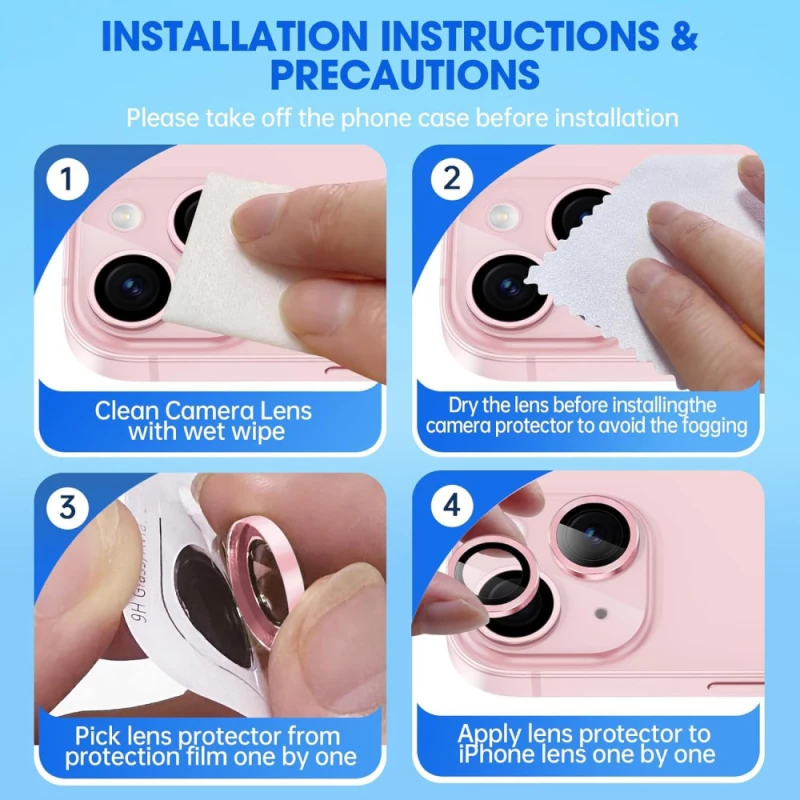 INSTALLATION INSTRUCTIONS & PRECAUTIONS

Please take off the phone case before installation

1

Clean Camera Lens with wet wipe

2

Dry the lens before installingthe camera protector to avoid the fogging

3

9H Glass

Pick lens protector from protection film one by one

4

Apply lens protector to iPhone lens one by one